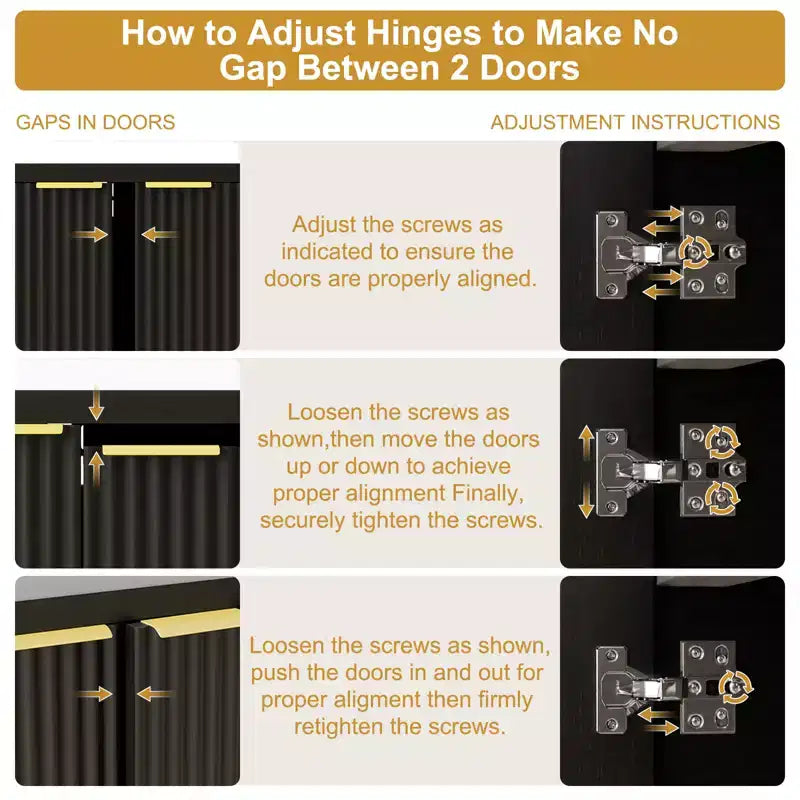 How to Adjust Hinges to Make No Gap Between 2 Doors

GAPS IN DOORS

ADJUSTMENT INSTRUCTIONS

Adjust the screws as indicated to ensure the doors are properly aligned.

Loosen the screws as shown,then move the doors up or down to achieve proper alignment Finally, securely tighten the screws.

Loosen the screws as shown, push the doors in and out for proper aligment then firmly retighten the screws.